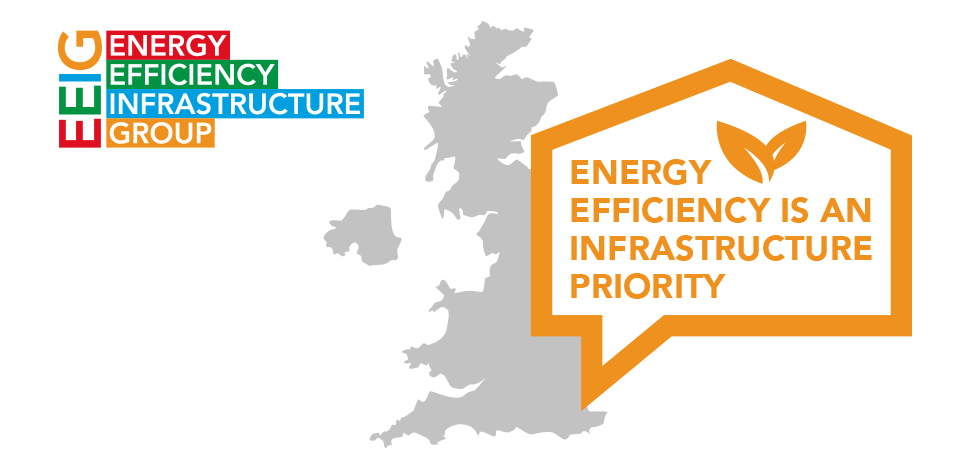 EEIG ENERGY EFFICIENCY INFRASTRUCTURE GROUP

ENERGY EFFICIENCY IS AN INFRASTRUCTURE PRIORITY